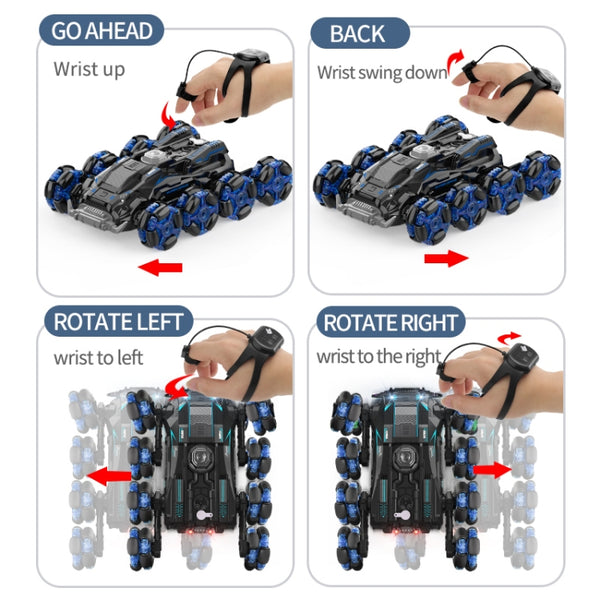 GO AHEAD

Wrist up

BACK

Wrist swing down

ROTATE LEFT

wrist to left

ROTATE RIGHT

wrist to the right